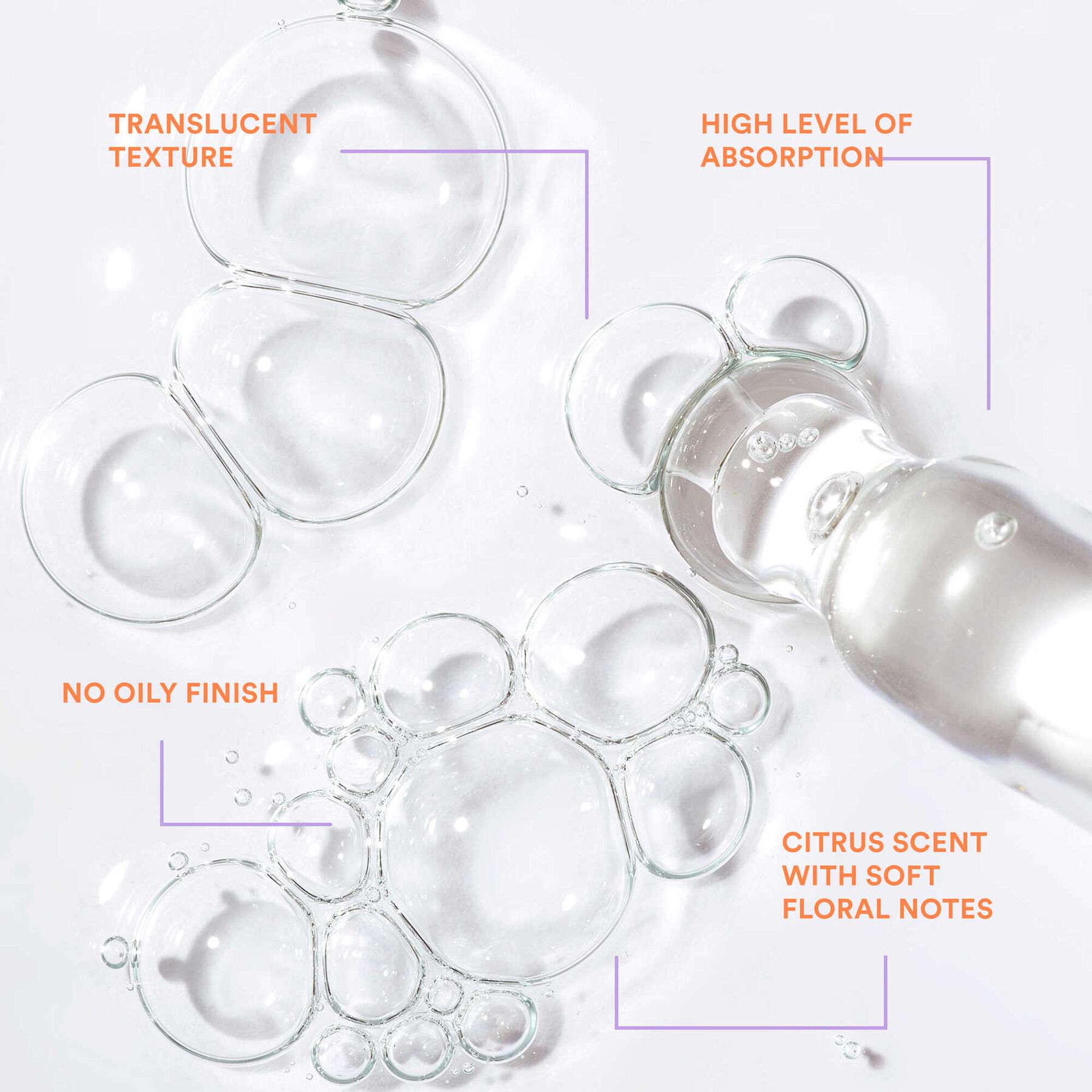 TRANSLUCENT TEXTURE

HIGH LEVEL OF ABSORPTION

NO OILY FINISH

CITRUS SCENT WITH SOFT FLORAL NOTES