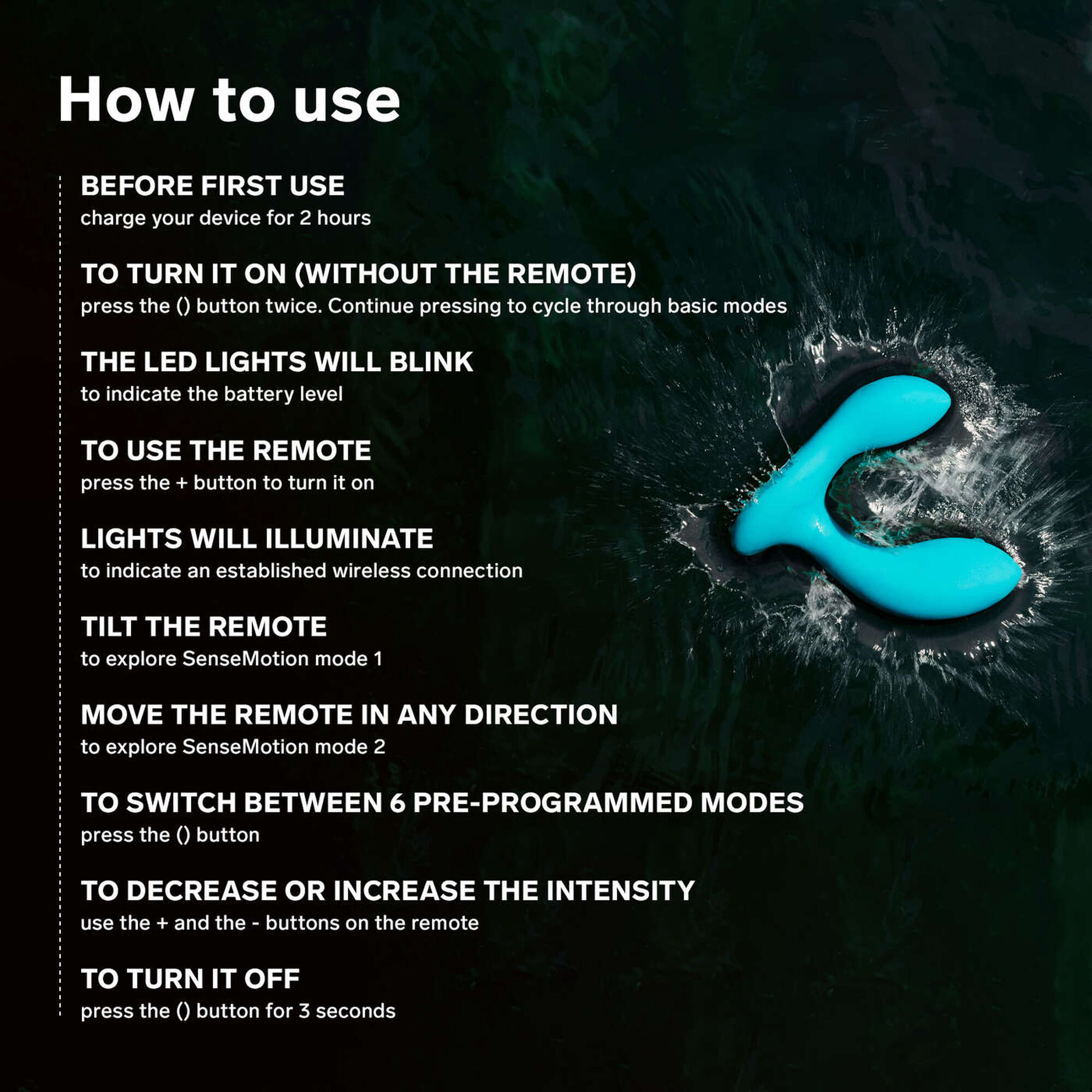 How to use

BEFORE FIRST USE
charge your device for 2 hours

TO TURN IT ON (WITHOUT THE REMOTE)
press the () button twice. Continue pressing to cycle through basic modes

THE LED LIGHTS WILL BLINK
to indicate the battery level

TO USE THE REMOTE
press the + button to turn it on

LIGHTS WILL ILLUMINATE
to indicate an established wireless connection

TILT THE REMOTE
to explore SenseMotion mode 1

MOVE THE REMOTE IN ANY DIRECTION
to explore SenseMotion mode 2

TO SWITCH BETWEEN 6 PRE-PROGRAMMED MODES
press the () button

TO DECREASE OR INCREASE THE INTENSITY
use the + and the - buttons on the remote

TO TURN IT OFF
press the () button for 3 seconds