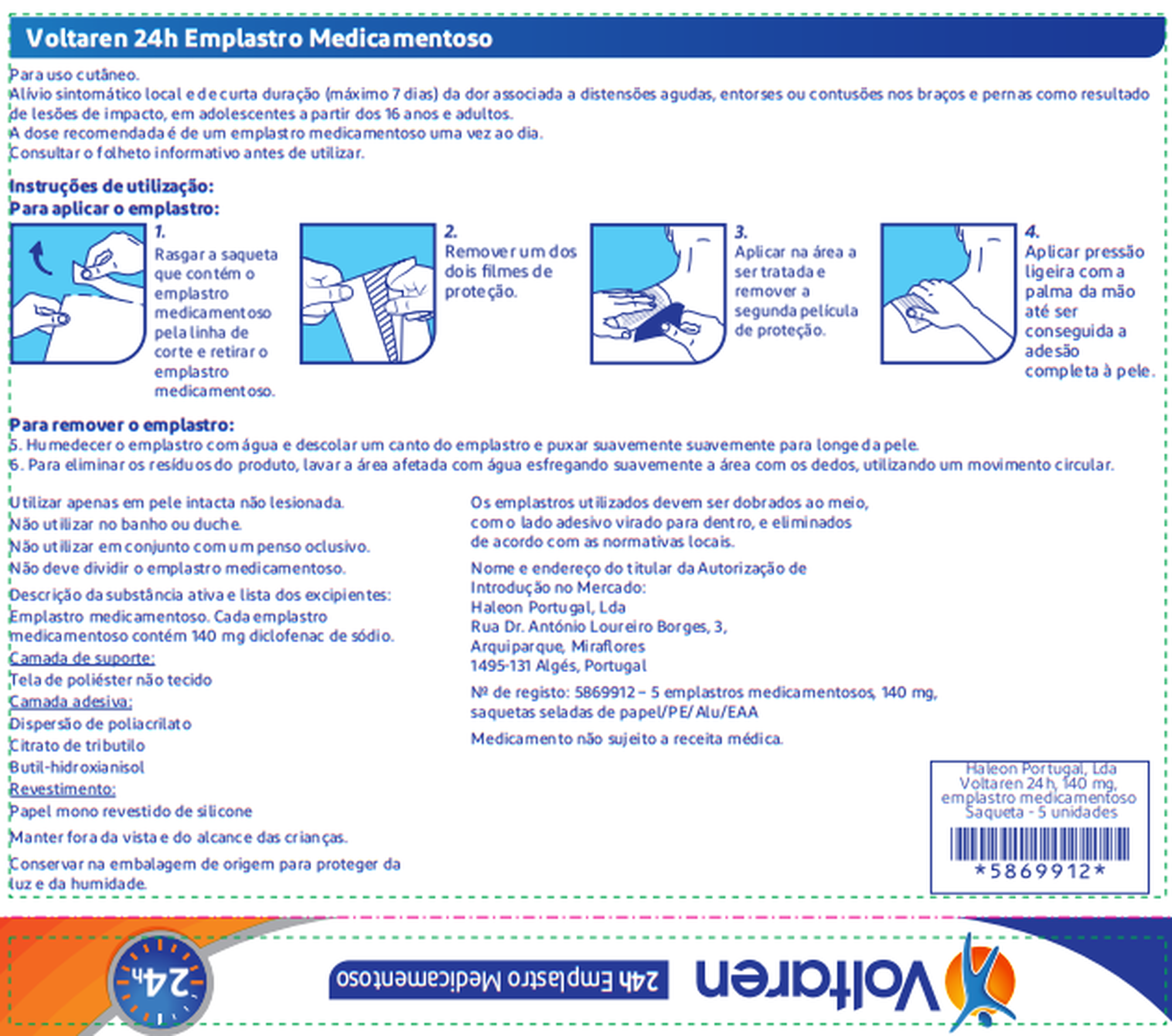 Voltaren 24h Emplastro Medicamentoso

Para uso cutâneo.
Alívio sintomático local e de curta duração (máximo 7 dias) da dor associada a distensões agudas, entorses ou contusões nos braços e pernas como resultado de lesões de impacto, em adolescentes a partir dos 16 anos e adultos.
A dose recomendada é de um emplastro medicamentoso uma vez ao dia.
Consultar o folheto informativo antes de utilizar.

Instruções de utilização:
Para aplicar o emplastro:

1. Rasgar a saqueta que contém o emplastro medicamentoso pela linha de corte e retirar o emplastro medicamentoso.

2. Remover um dos dois filmes de proteção.

3. Aplicar na área a ser tratada e remover a segunda película de proteção.

4. Aplicar pressão ligeira com a palma da mão até ser conseguida a adesão completa à pele.

Para remover o emplastro:
5. Humedecer o emplastro com água e descolar um canto do emplastro e puxar suavemente suavemente para longe da pele.
6. Para eliminar os resíduos do produto, lavar a área afetada com água esfregando suavemente a área com os dedos, utilizando um movimento circular.

Utilizar apenas em pele intacta não lesionada.
Não utilizar no banho ou duche.
Não utilizar em conjunto com um penso oclusivo.
Não deve dividir o emplastro medicamentoso.
Descrição da substância ativa e lista dos excipientes:
Emplastro medicamentoso. Cada emplastro medicamentoso contém 140 mg diclofenac de sódio.
Camada de suporte:
Tela de poliéster não tecido
Camada adesiva:
Dispersão de poliacrilato
Citrato de tributilo
Butil-hidroxianisol
Revestimento:
Papel mono revestido de silicone
Manter fora da vista e do alcance das crianças.
Conservar na embalagem de origem para proteger da luz e da humidade.

Os emplastros utilizados devem ser dobrados ao meio, com o lado adesivo virado para dentro, e eliminados de acordo com as normativas locais.
Nome e endereço do titular da Autorização de Introdução no Mercado:
Haleon Portugal, Lda
Rua Dr. António Loureiro Borges, 3,
Arquiparque, Miraflores
1495-131 Algés, Portugal
Nº de registo: 5869912 – 5 emplastros medicamentosos, 140 mg, saquetas seladas de papel/PE/Alu/EAA
Medicamento não sujeito a receita médica.

Haleon Portugal, Lda
Voltaren 24 h, 140 mg, emplastro medicamentoso
Saqueta - 5 unidades
*5869912*

Voltaren
24h Emplastro Medicamentoso
24h