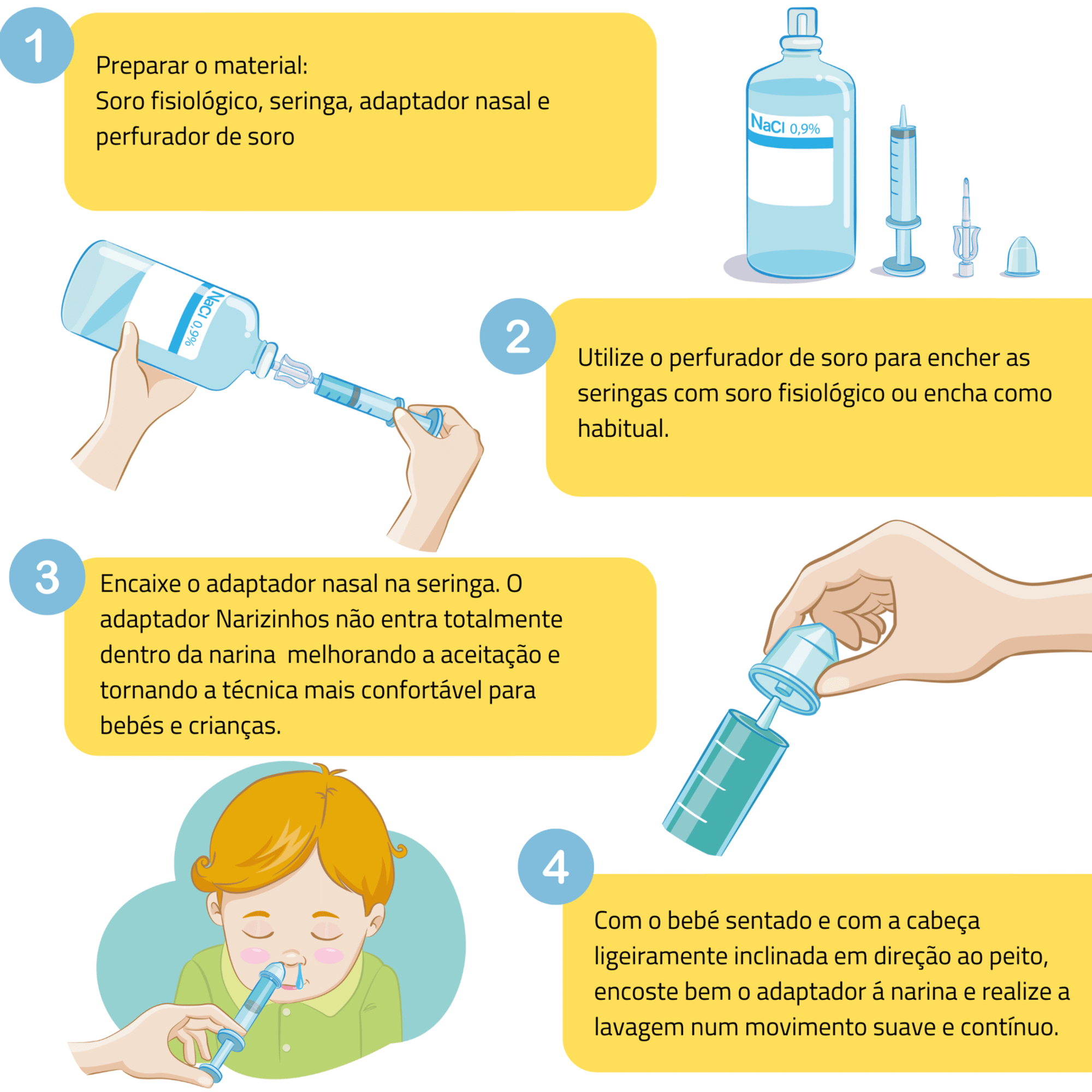 1

Preparar o material:
Soro fisiológico, seringa, adaptador nasal e perfurador de soro

NaCl 0,9%

NaCl 0,9%

2

Utilize o perfurador de soro para encher as seringas com soro fisiológico ou encha como habitual.

3

Encaixe o adaptador nasal na seringa. O adaptador Narizinhos não entra totalmente dentro da narina melhorando a aceitação e tornando a técnica mais confortável para bebés e crianças.

4

Com o bebé sentado e com a cabeça ligeiramente inclinada em direção ao peito, encoste bem o adaptador á narina e realize a lavagem num movimento suave e contínuo.